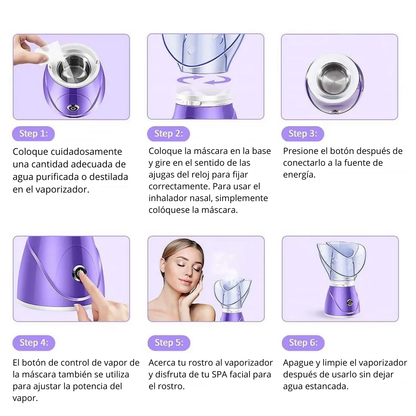 Step 1:

Coloque cuidadosamente una cantidad adecuada de agua purificada o destilada en el vaporizador.

Step 2:

Coloque la máscara en la base y gire en el sentido de las ajugas del reloj para fijar correctamente. Para usar el inhalador nasal, simplemente colóquese la máscara.

Step 3:

Presione el botón después de conectarlo a la fuente de energía.

Step 4:

El botón de control de vapor de la máscara también se utiliza para ajustar la potencia del vapor.

Step 5:

Acerca tu rostro al vaporizador y disfruta de tu SPA facial para el rostro.

Step 6:

Apague y limpie el vaporizador después de usarlo sin dejar agua estancada.