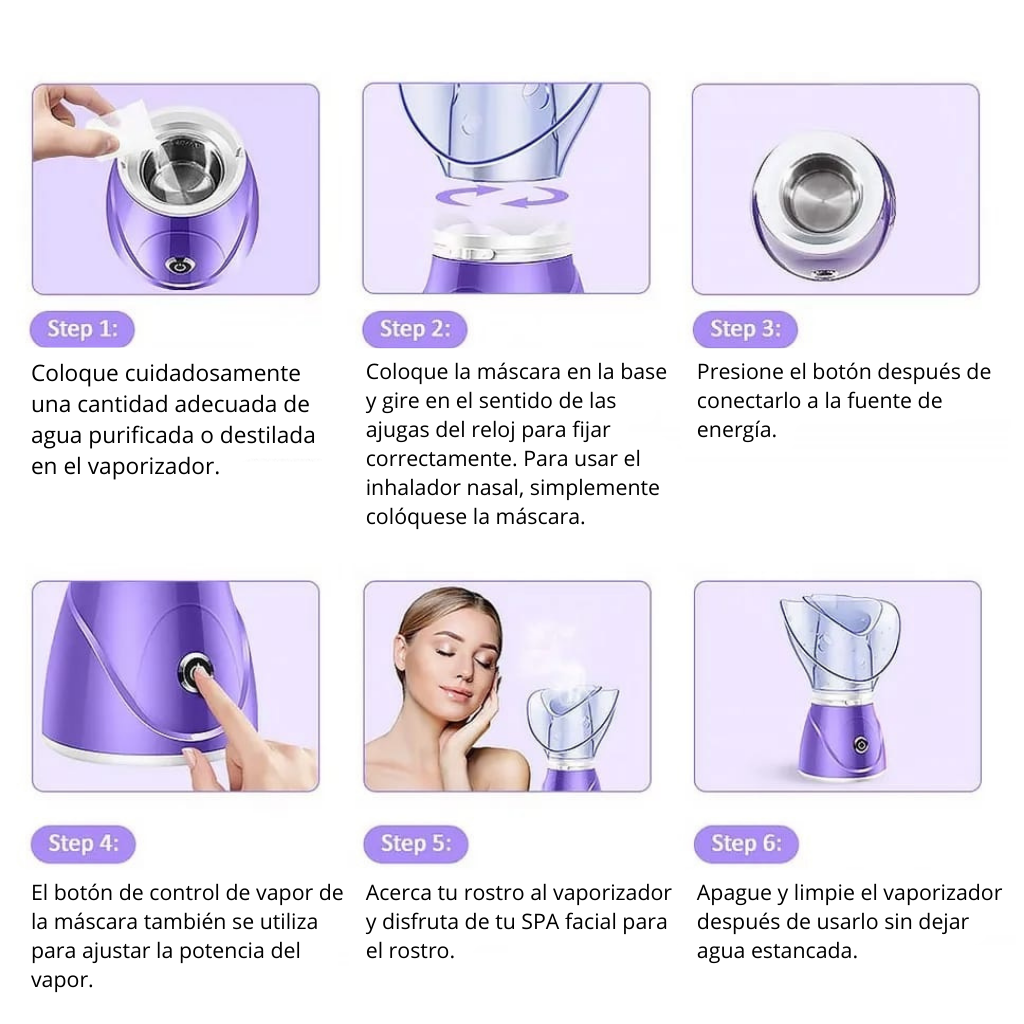 Step 1:

Coloque cuidadosamente una cantidad adecuada de agua purificada o destilada en el vaporizador.

Step 2:

Coloque la máscara en la base y gire en el sentido de las ajugas del reloj para fijar correctamente. Para usar el inhalador nasal, simplemente colóquese la máscara.

Step 3:

Presione el botón después de conectarlo a la fuente de energía.

Step 4:

El botón de control de vapor de la máscara también se utiliza para ajustar la potencia del vapor.

Step 5:

Acerca tu rostro al vaporizador y disfruta de tu SPA facial para el rostro.

Step 6:

Apague y limpie el vaporizador después de usarlo sin dejar agua estancada.